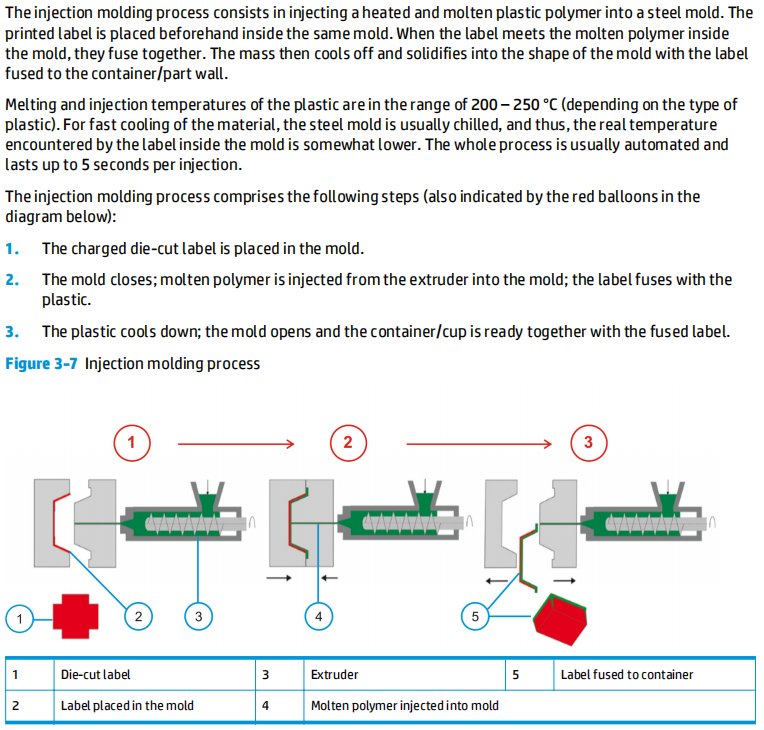 The injection molding process consists in injecting a heated and molten plastic polymer into a steel mold. The printed label is placed beforehand inside the same mold. When the label meets the molten polymer inside the mold, they fuse together. The mass then cools off and solidifies into the shape of the mold with the label fused to the container/part wall.

Melting and injection temperatures of the plastic are in the range of 200 – 250 °C (depending on the type of plastic). For fast cooling of the material, the steel mold is usually chilled, and thus, the real temperature encountered by the label inside the mold is somewhat lower. The whole process is usually automated and lasts up to 5 seconds per injection.

The injection molding process comprises the following steps (also indicated by the red balloons in the diagram below):

1. The charged die-cut label is placed in the mold.

2. The mold closes; molten polymer is injected from the extruder into the mold; the label fuses with the plastic.

3. The plastic cools down; the mold opens and the container/cup is ready together with the fused label.

Figure 3-7 Injection molding process

1 2 3

1 2 3 4 5

| 1 | Die-cut label | 3 | Extruder | 5 | Label fused to container |
|---|---|---|---|---|---|
| 2 | Label placed in the mold | 4 | Molten polymer injected into mold | | |